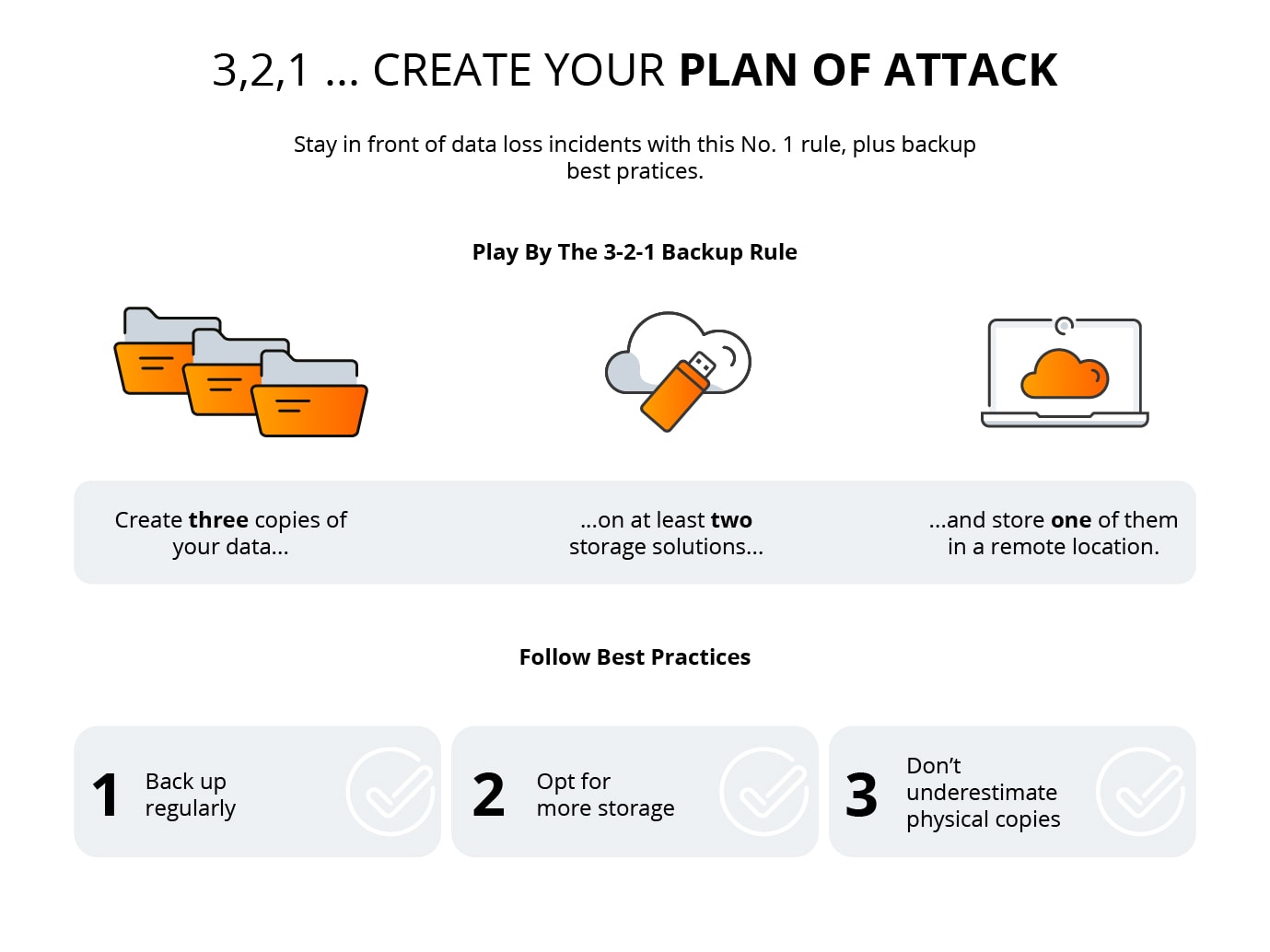 3,2,1 ... CREATE YOUR PLAN OF ATTACK

Stay in front of data loss incidents with this No. 1 rule, plus backup best pratices.

Play By The 3-2-1 Backup Rule

Create three copies of your data...

...on at least two storage solutions...

...and store one of them in a remote location.

Follow Best Practices

1 Back up regularly

2 Opt for more storage

3 Don't underestimate physical copies